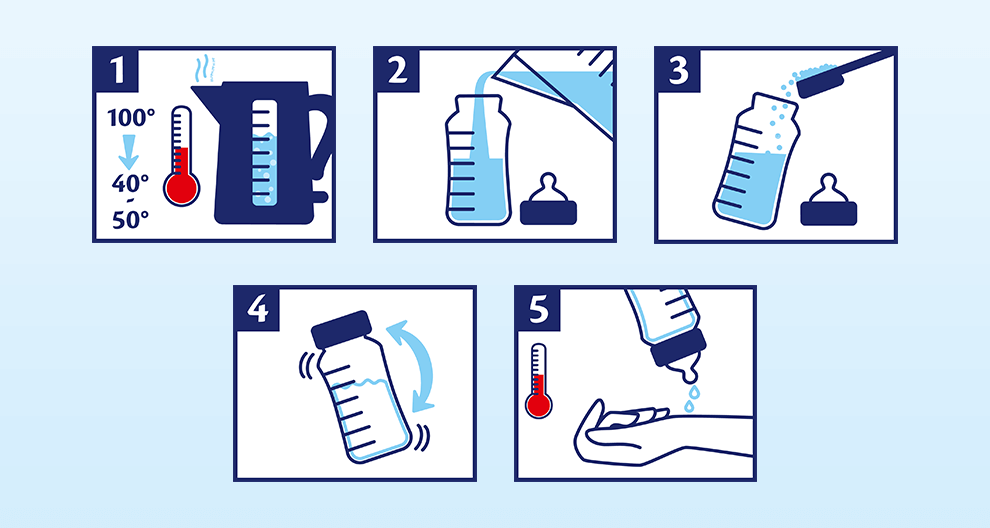 1
100°
40°
-
50°

2

3

4

5